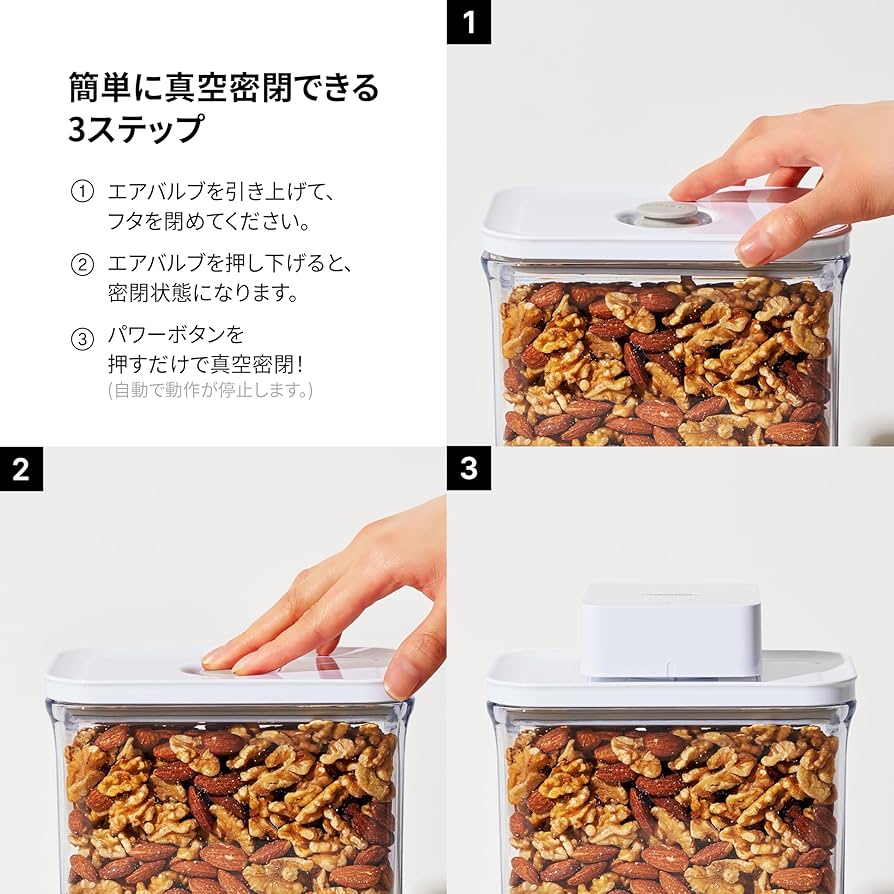 簡単に真空密閉できる
3ステップ

① エアバルブを引き上げて、フタを閉めてください。

② エアバルブを押し下げると、密閉状態になります。

③ パワーボタンを押すだけで真空密閉！
(自動で動作が停止します。)

1

2

3